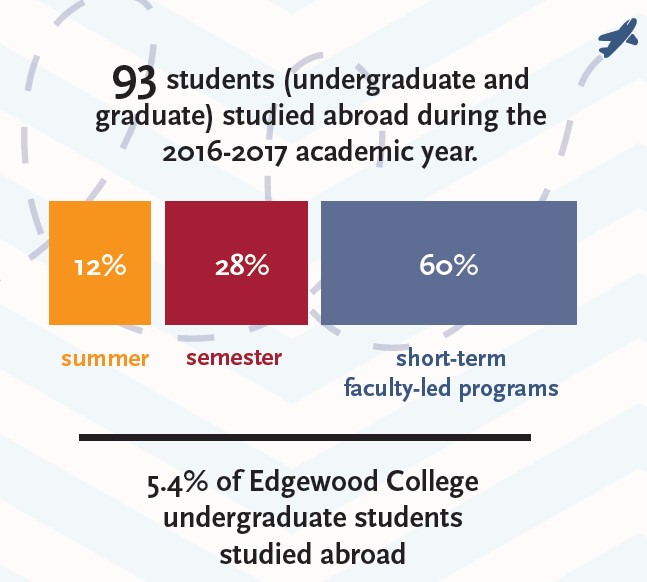 93 students (undergraduate and graduate) studied abroad during the 2016-2017 academic year.

12%

28%

60%

summer

semester

short-term faculty-led programs

5.4% of Edgewood College undergraduate students studied abroad